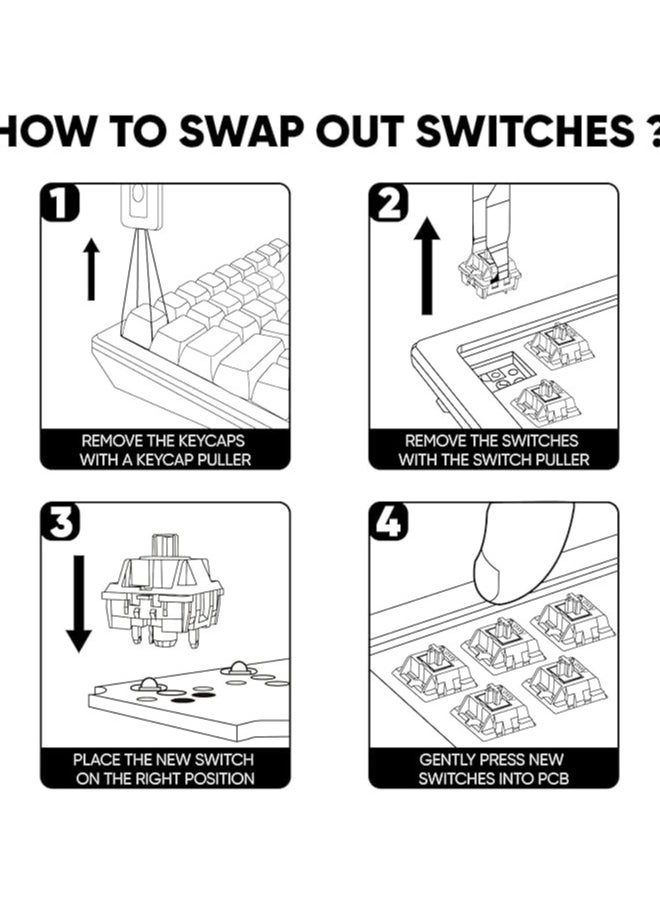 HOW TO SWAP OUT SWITCHES ?

1

REMOVE THE KEYCAPS WITH A KEYCAP PULLER

2

REMOVE THE SWITCHES WITH THE SWITCH PULLER

3

PLACE THE NEW SWITCH ON THE RIGHT POSITION

4

GENTLY PRESS NEW SWITCHES INTO PCB