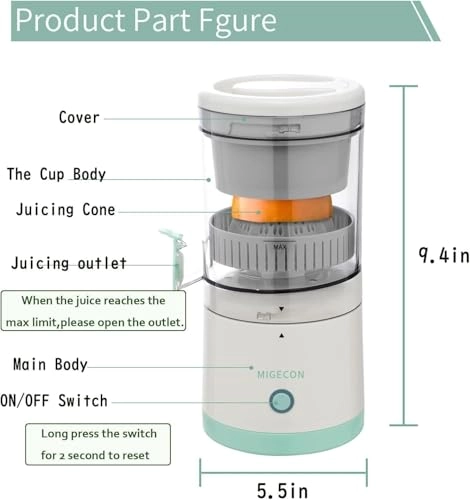 Product Part Fgure

Cover

The Cup Body

Juicing Cone

Juicing outlet

When the juice reaches the max limit,please open the outlet.

Main Body

ON/OFF Switch

Long press the switch for 2 second to reset

MAX

MIGECON

9.4in

5.5in