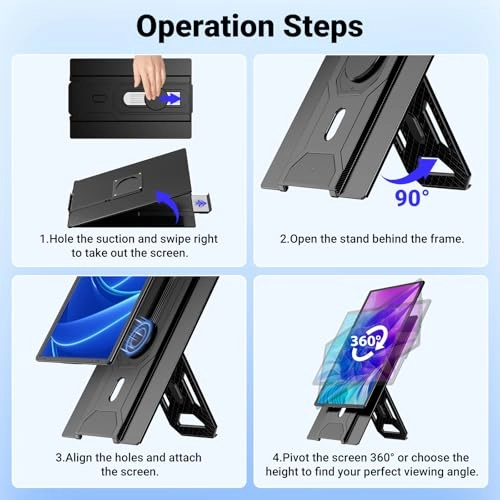 Operation Steps

1.Hole the suction and swipe right to take out the screen.

90°

2.Open the stand behind the frame.

3.Align the holes and attach the screen.

360°

4.Pivot the screen 360° or choose the height to find your perfect viewing angle.