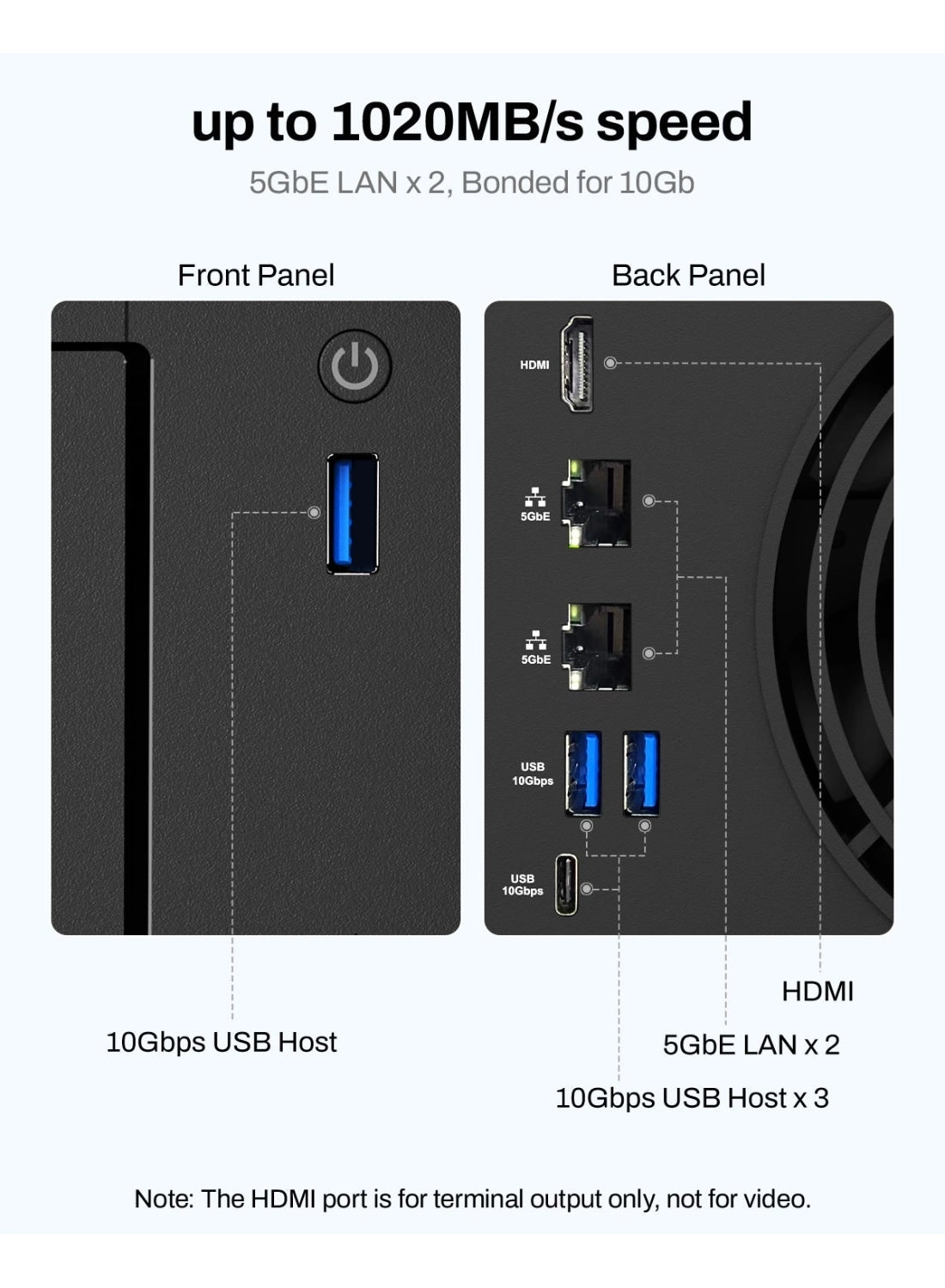 up to 1020MB/s speed

5GbE LAN x 2, Bonded for 10Gb

Front Panel

Back Panel

HDMI

5GbE

5GbE

USB 10Gbps

USB 10Gbps

10Gbps USB Host

HDMI

5GbE LAN x 2

10Gbps USB Host x 3

Note: The HDMI port is for terminal output only, not for video.