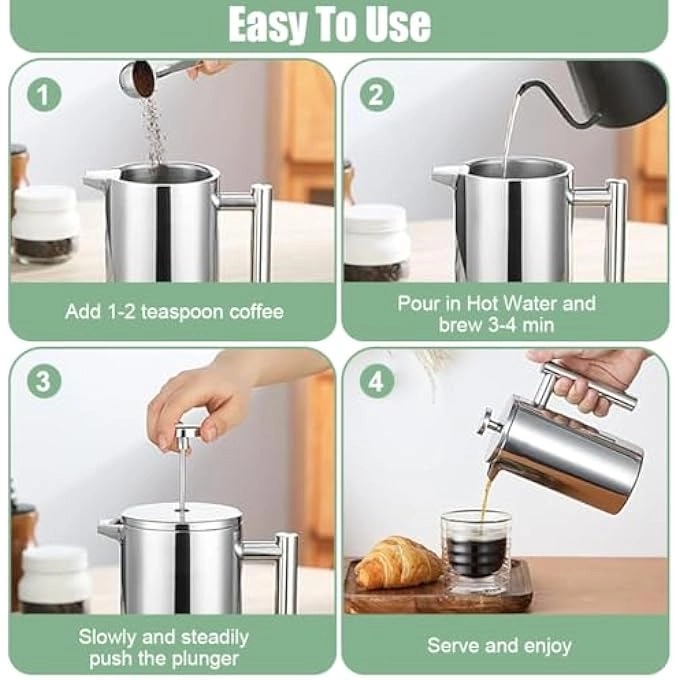 Easy To Use

1

Add 1-2 teaspoon coffee

2

Pour in Hot Water and brew 3-4 min

3

Slowly and steadily push the plunger

4

Serve and enjoy