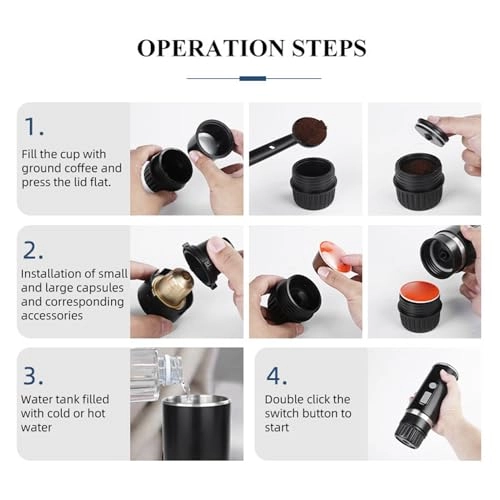 OPERATION STEPS

1.

Fill the cup with ground coffee and press the lid flat.

2.

Installation of small and large capsules and corresponding accessories

3.

Water tank filled with cold or hot water

4.

Double click the switch button to start