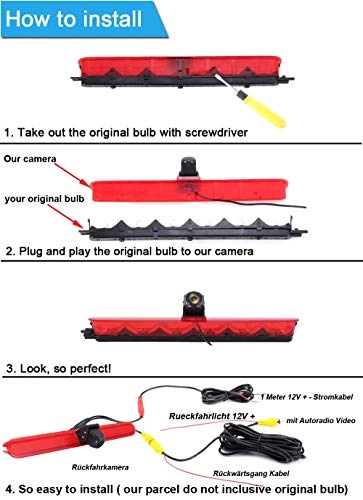 How to install

1. Take out the original bulb with screwdriver

Our camera

your original bulb

2. Plug and play the original bulb to our camera

3. Look, so perfect!

1 Meter 12V + - Stromkabel

Rueckfahrlicht 12V +

mit Autoradio Video

Rückfahrkamera

Rückwärtsgang Kabel

4. So easy to install ( our parcel do not inclusive original bulb)