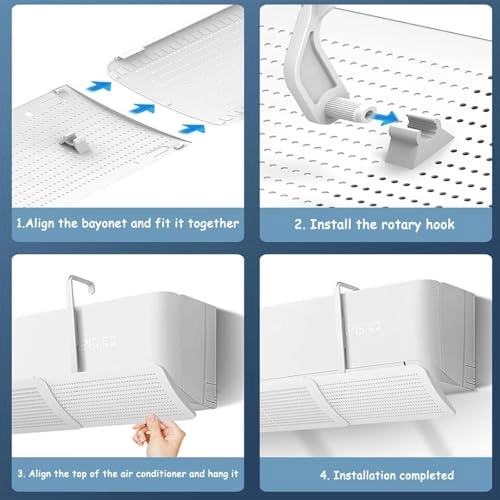 1.Align the bayonet and fit it together

2. Install the rotary hook

3. Align the top of the air conditioner and hang it

4. Installation completed