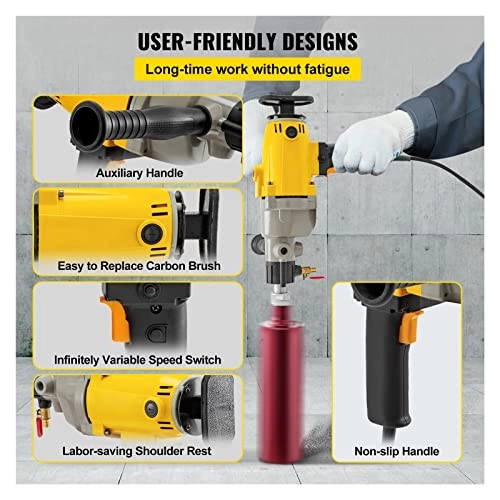 USER-FRIENDLY DESIGNS

Long-time work without fatigue

Auxiliary Handle

Easy to Replace Carbon Brush

Infinitely Variable Speed Switch

Labor-saving Shoulder Rest

Non-slip Handle