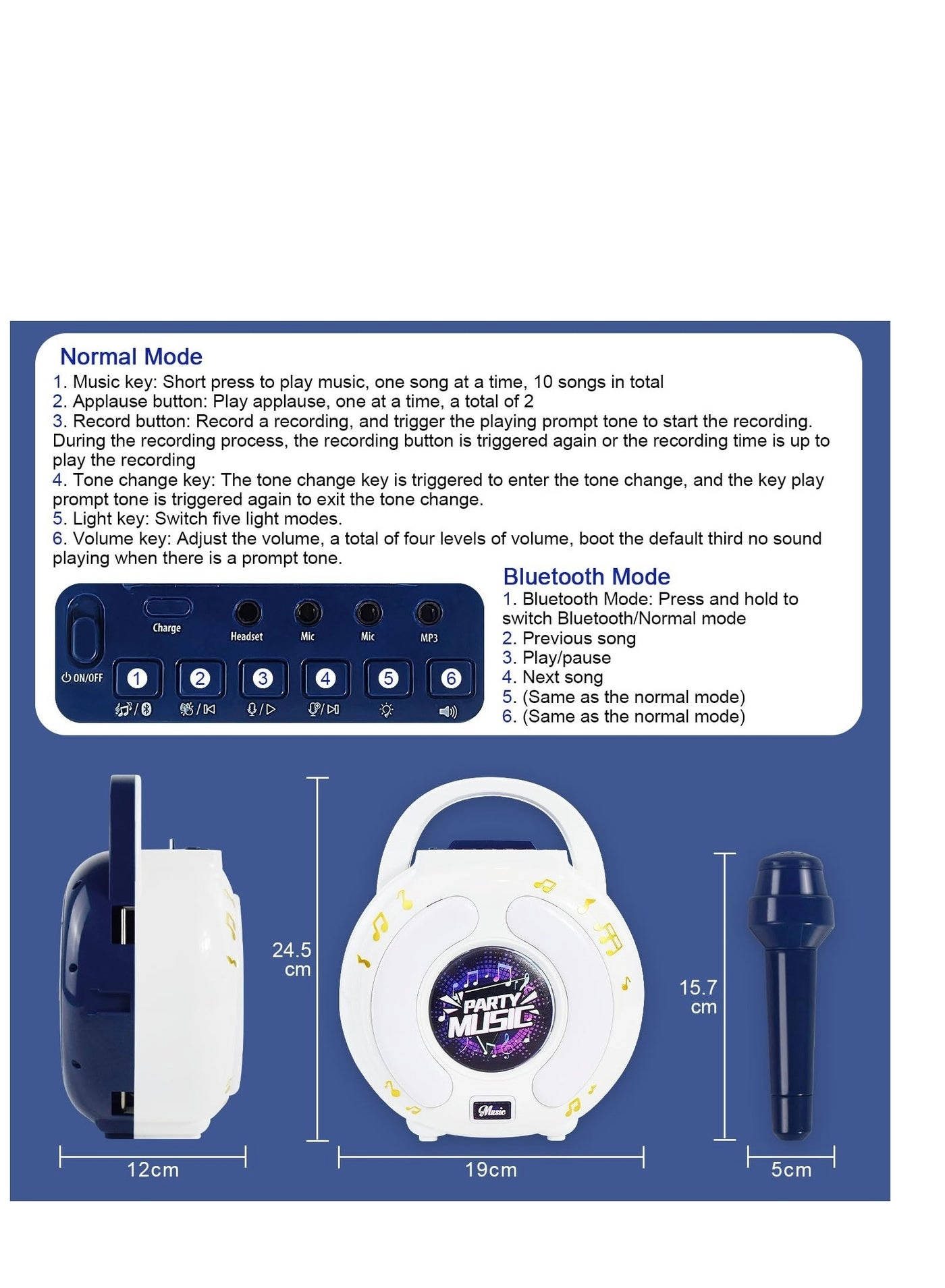 Normal Mode
1. Music key: Short press to play music, one song at a time, 10 songs in total
2. Applause button: Play applause, one at a time, a total of 2
3. Record button: Record a recording, and trigger the playing prompt tone to start the recording. During the recording process, the recording button is triggered again or the recording time is up to play the recording
4. Tone change key: The tone change key is triggered to enter the tone change, and the key play prompt tone is triggered again to exit the tone change.
5. Light key: Switch five light modes.
6. Volume key: Adjust the volume, a total of four levels of volume, boot the default third no sound playing when there is a prompt tone.

Charge
Headset
Mic
Mic
MP3
ON/OFF
1
2
3
4
5
6

Bluetooth Mode
1. Bluetooth Mode: Press and hold to switch Bluetooth/Normal mode
2. Previous song
3. Play/pause
4. Next song
5. (Same as the normal mode)
6. (Same as the normal mode)

24.5 cm
PARTY MUSIC
Music
15.7 cm
12cm
19cm
5cm