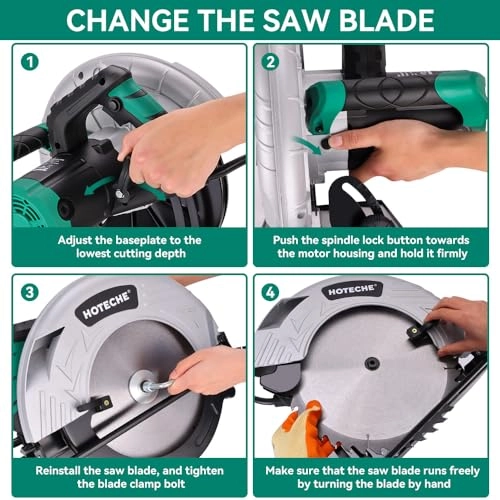 CHANGE THE SAW BLADE

1

Adjust the baseplate to the lowest cutting depth

2

Push the spindle lock button towards the motor housing and hold it firmly

3

HOTECHE®

Reinstall the saw blade, and tighten the blade clamp bolt

4

HOTECHE®

Make sure that the saw blade runs freely by turning the blade by hand