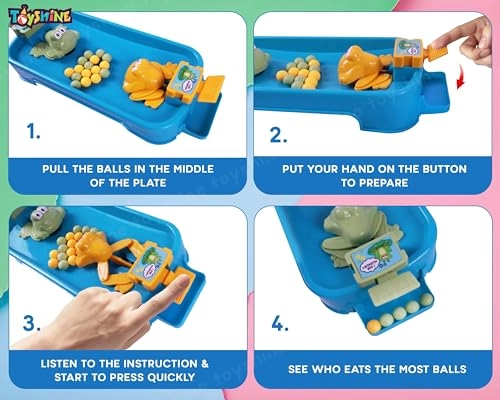 TOYSHINE

1.

PULL THE BALLS IN THE MIDDLE OF THE PLATE

2.

PUT YOUR HAND ON THE BUTTON TO PREPARE

3.

LISTEN TO THE INSTRUCTION & START TO PRESS QUICKLY

4.

SEE WHO EATS THE MOST BALLS