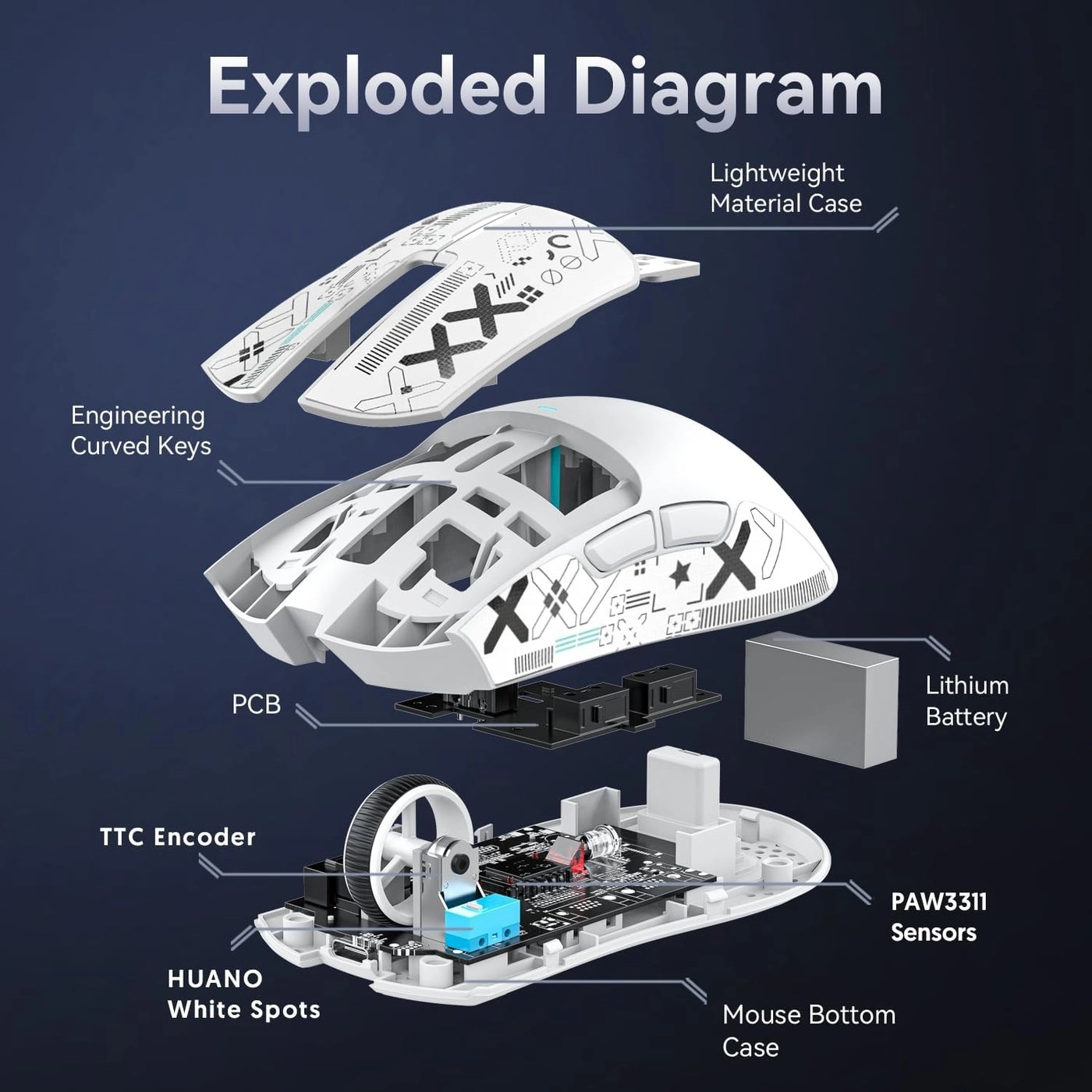 Exploded Diagram

Lightweight Material Case

Engineering Curved Keys

PCB

Lithium Battery

TTC Encoder

PAW3311 Sensors

HUANO White Spots

Mouse Bottom Case