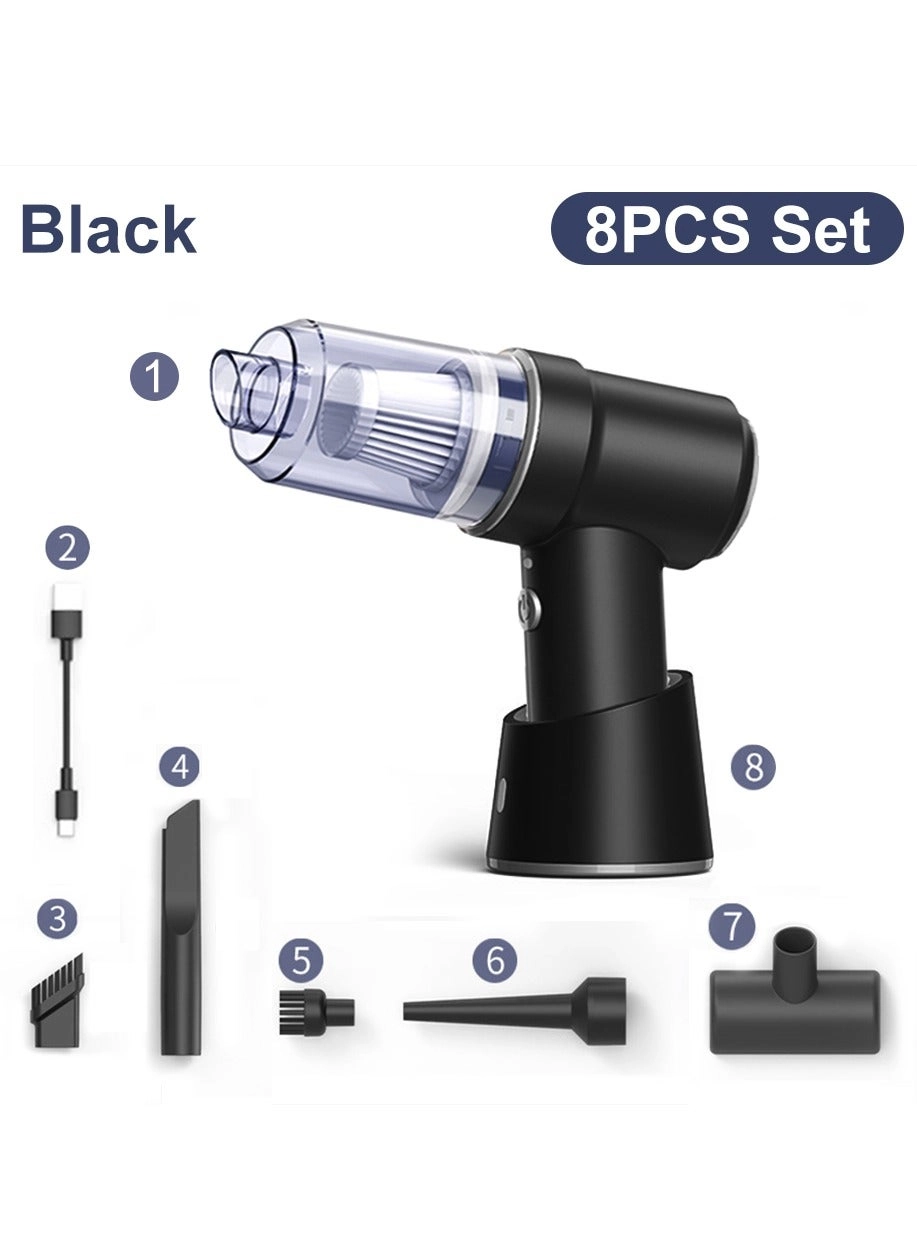 Black

8PCS Set

1

2

4

8

3

5

6

7