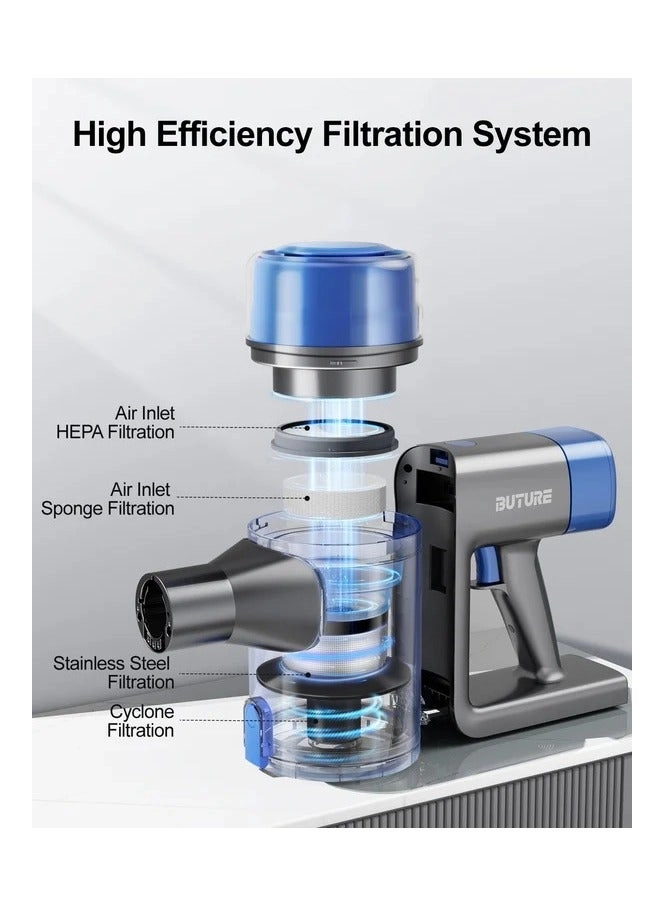 High Efficiency Filtration System

Air Inlet
HEPA Filtration

Air Inlet
Sponge Filtration

BUTURE

Stainless Steel
Filtration

Cyclone
Filtration