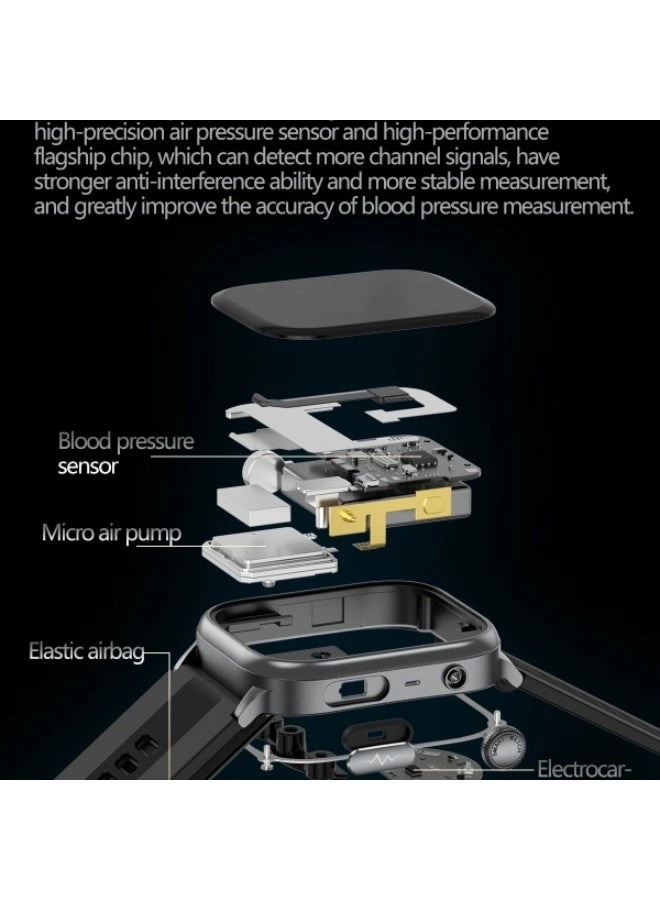 high-precision air pressure sensor and high-performance flagship chip, which can detect more channel signals, have stronger anti-interference ability and more stable measurement, and greatly improve the accuracy of blood pressure measurement.

Blood pressure sensor

Micro air pump

Elastic airbag

Electrocar-