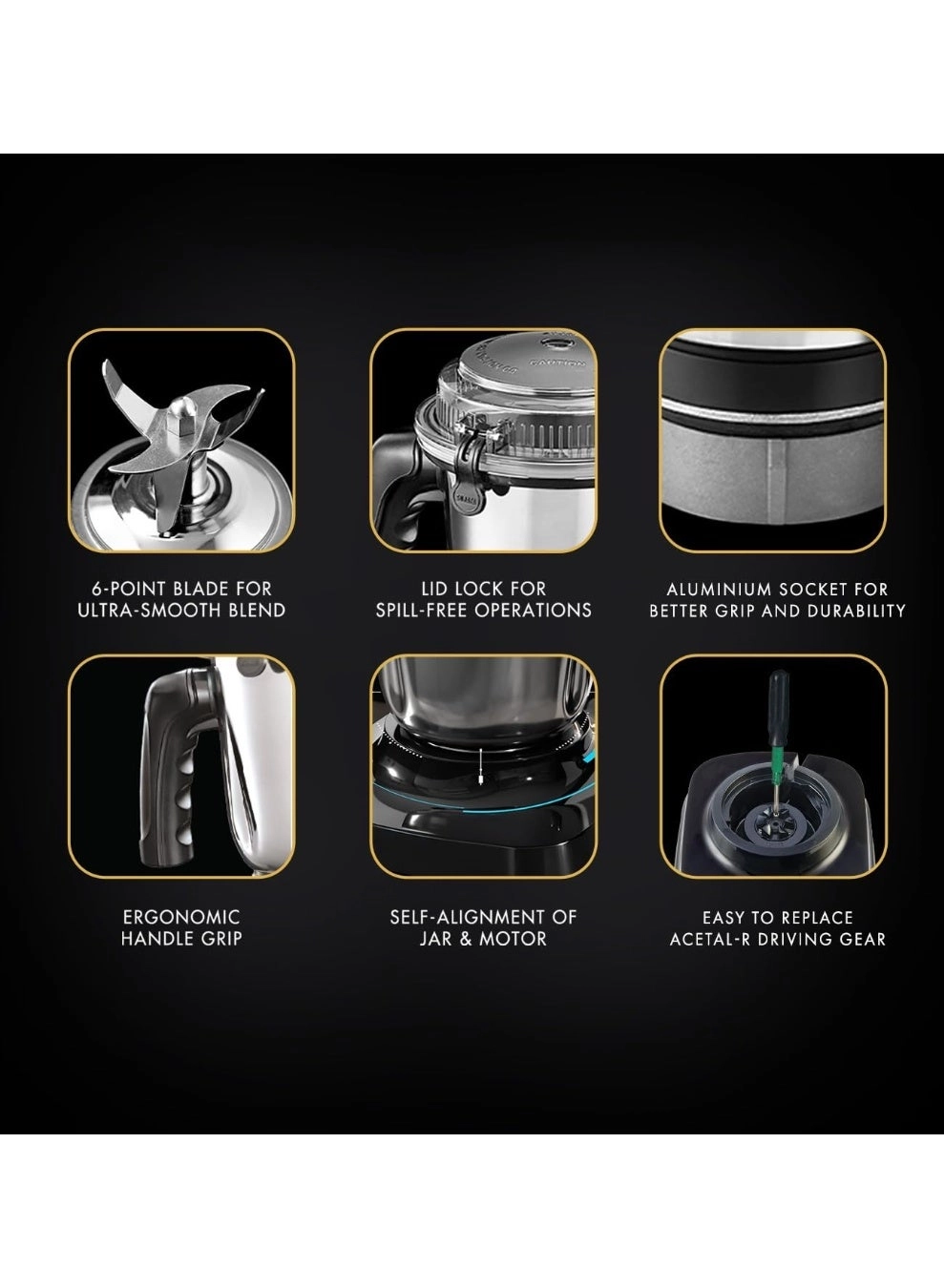 CAUTION

6-POINT BLADE FOR ULTRA-SMOOTH BLEND

LID LOCK FOR SPILL-FREE OPERATIONS

ALUMINIUM SOCKET FOR BETTER GRIP AND DURABILITY

ERGONOMIC HANDLE GRIP

SELF-ALIGNMENT OF JAR & MOTOR

EASY TO REPLACE ACETAL-R DRIVING GEAR