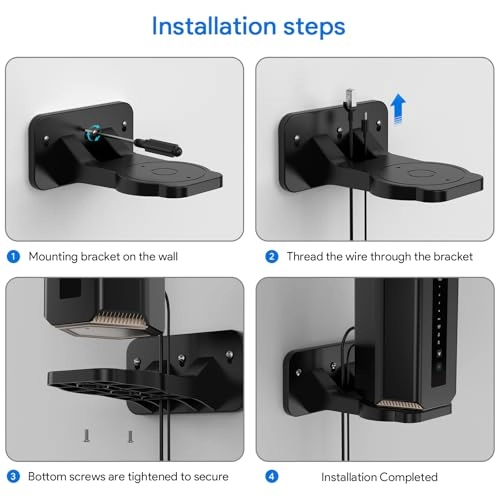 Installation steps

1 Mounting bracket on the wall

2 Thread the wire through the bracket

3 Bottom screws are tightened to secure

4 Installation Completed