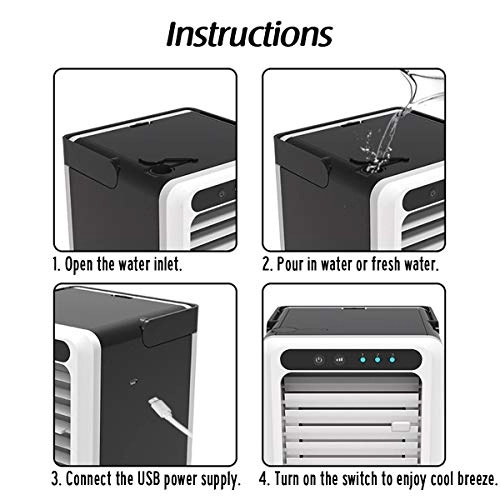 Instructions

1. Open the water inlet.

2. Pour in water or fresh water.

3. Connect the USB power supply.

4. Turn on the switch to enjoy cool breeze.