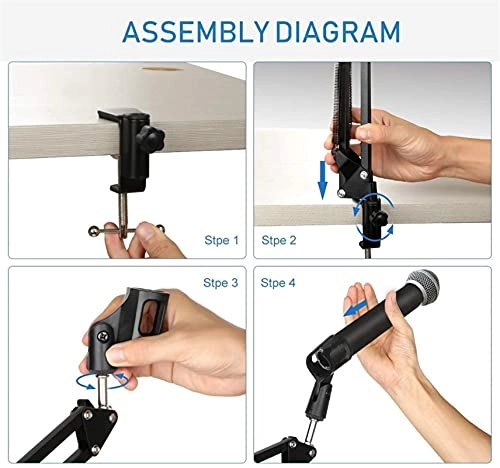 ASSEMBLY DIAGRAM

Stpe 1

Stpe 2

Stpe 3

Stpe 4