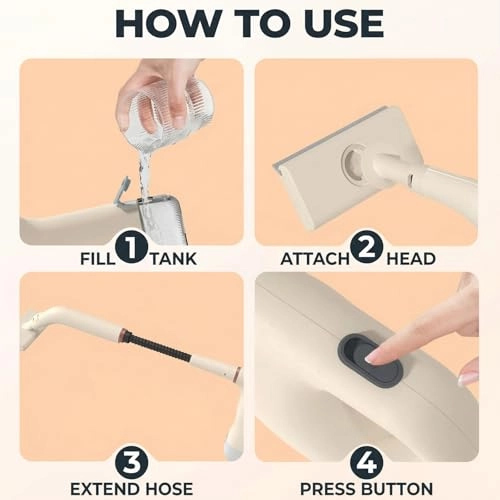 HOW TO USE

FILL 1 TANK

ATTACH 2 HEAD

3
EXTEND HOSE

4
PRESS BUTTON