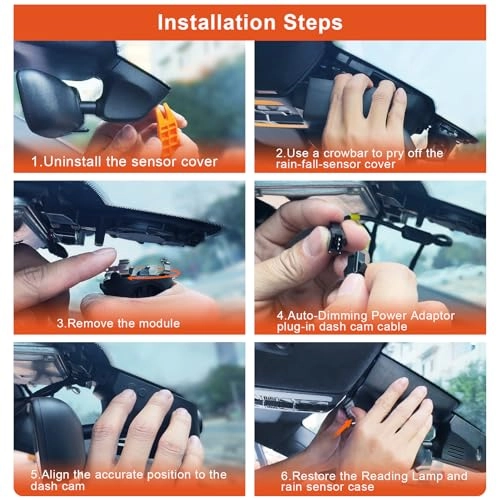 Installation Steps

1.Uninstall the sensor cover

2.Use a crowbar to pry off the rain-fall-sensor cover

3.Remove the module

4.Auto-Dimming Power Adaptor plug-in dash cam cable

5.Align the accurate position to the dash cam

6.Restore the Reading Lamp and rain sensor case