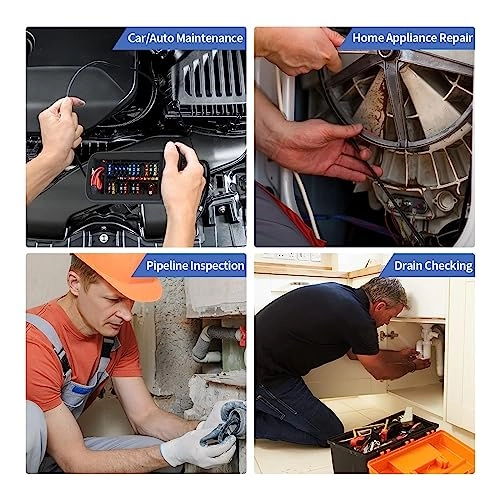 Car/Auto Maintenance

Home Appliance Repair

Pipeline Inspection

Drain Checking