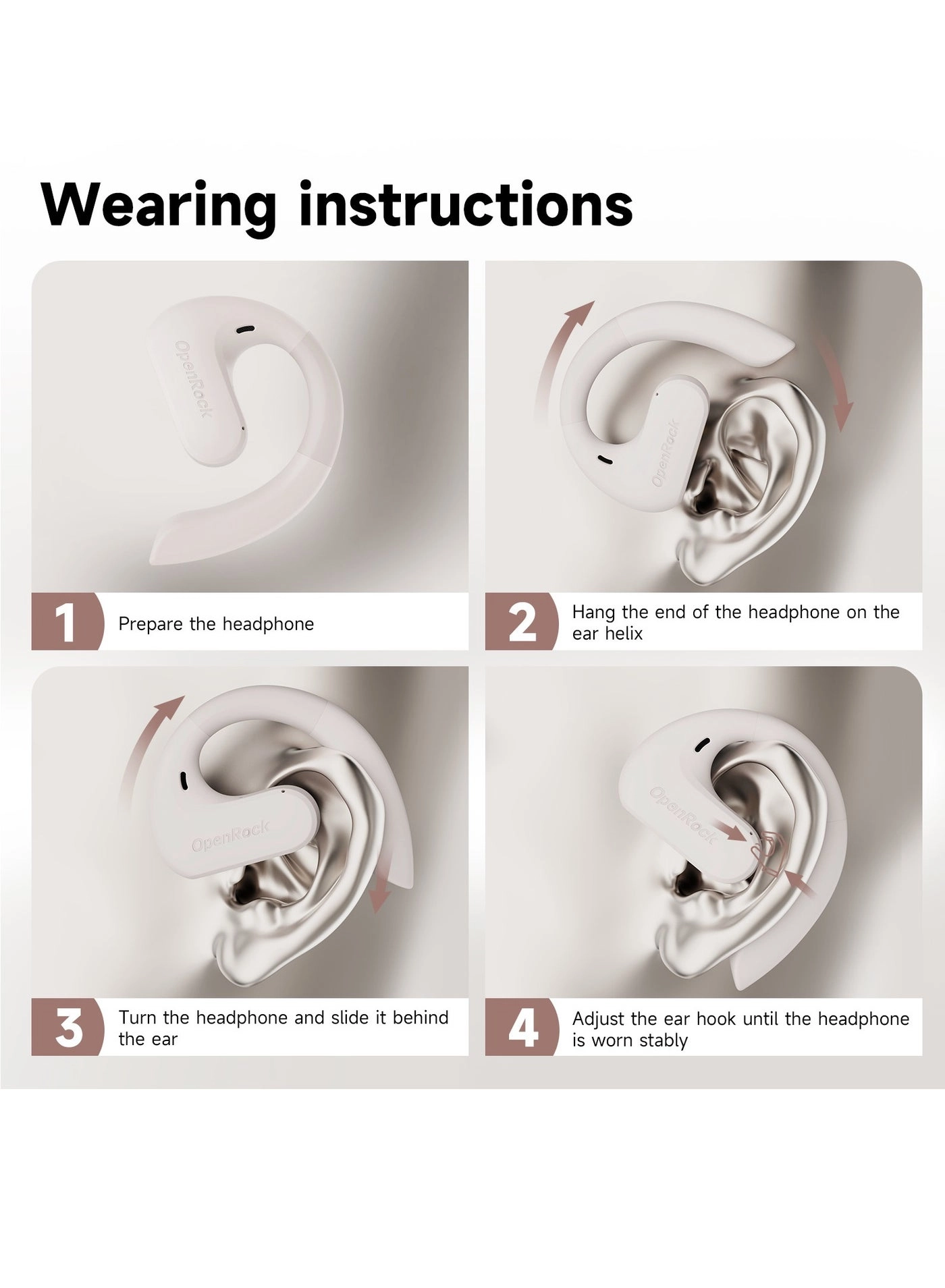 Wearing instructions

OpenRock

1 Prepare the headphone

OpenRock

2 Hang the end of the headphone on the ear helix

OpenRock

3 Turn the headphone and slide it behind the ear

OpenRock

4 Adjust the ear hook until the headphone is worn stably