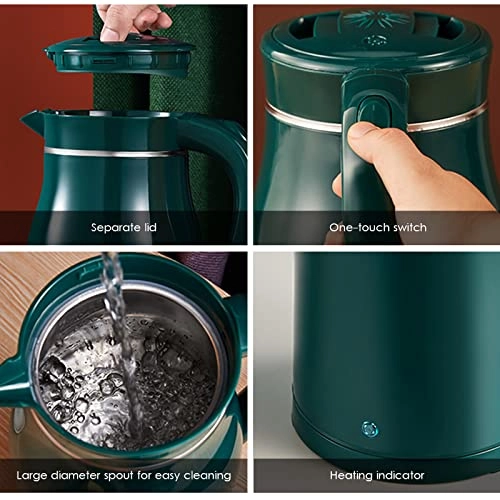 Separate lid

One-touch switch

Large diameter spout for easy cleaning

Heating indicator