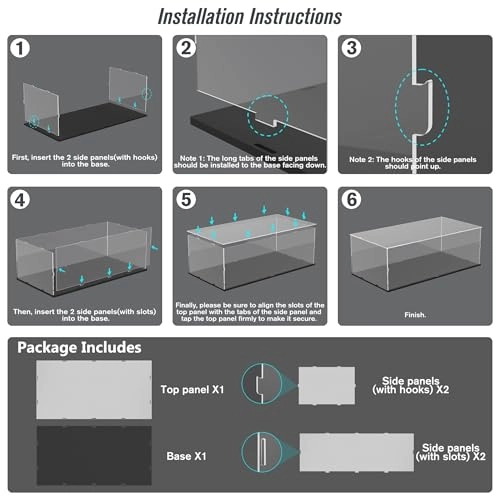 Installation Instructions

1

First, insert the 2 side panels(with hooks) into the base.

2

Note 1: The long tabs of the side panels should be installed to the base facing down.

3

Note 2: The hooks of the side panels should point up.

4

Then, insert the 2 side panels(with slots) into the base.

5

Finally, please be sure to align the slots of the top panel with the tabs of the side panel and tap the top panel firmly to make it secure.

6

Finish.

Package Includes

Top panel X1

Side panels (with hooks) X2

Base X1

Side panels (with slots) X2