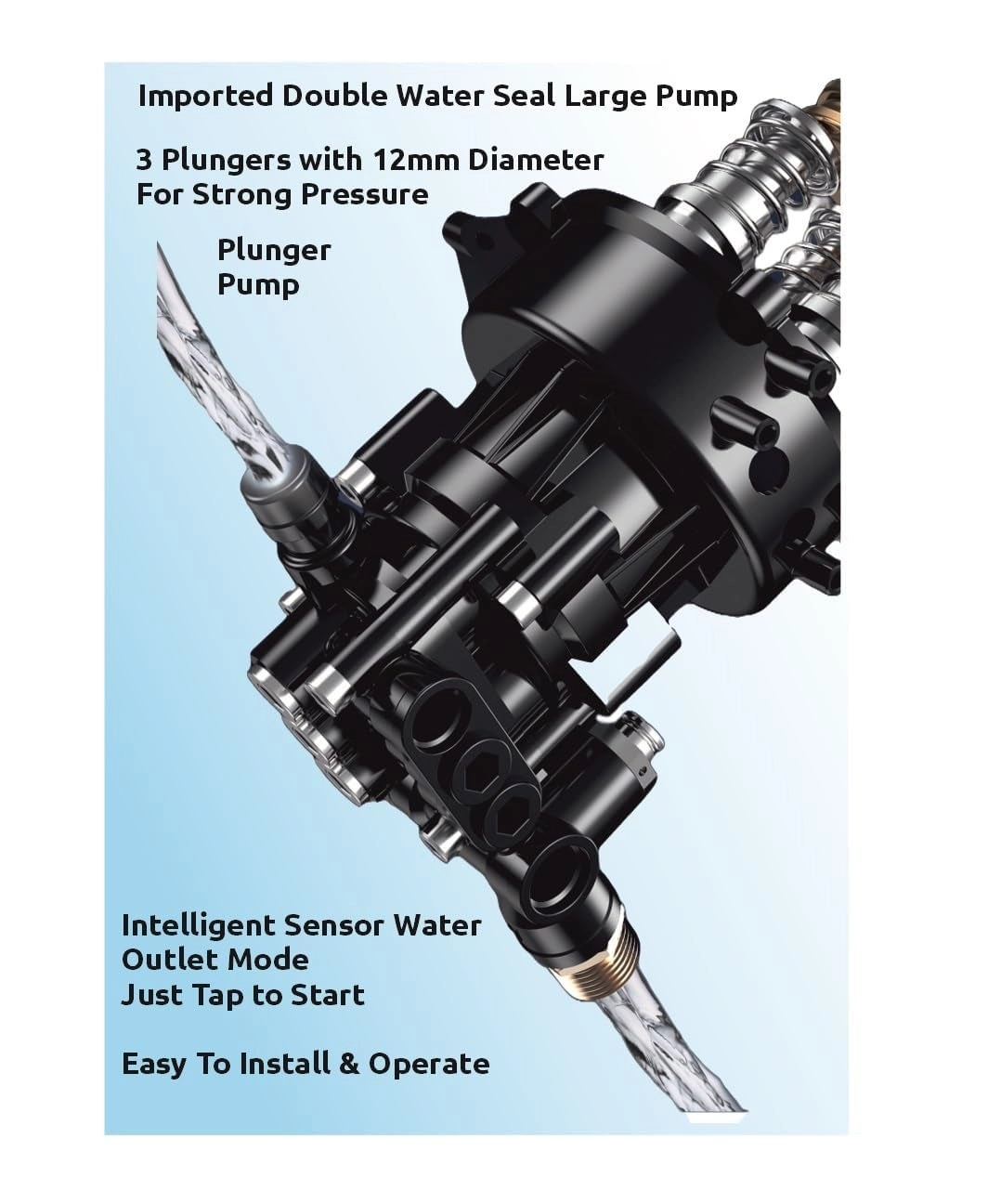 Imported Double Water Seal Large Pump

3 Plungers with 12mm Diameter For Strong Pressure

Plunger Pump

Intelligent Sensor Water Outlet Mode
Just Tap to Start

Easy To Install & Operate