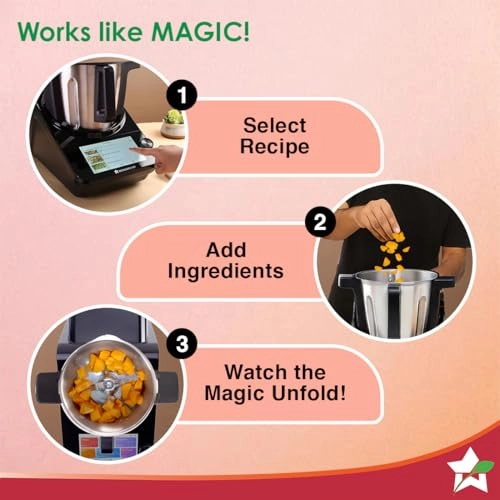 Works like MAGIC!

1

Select Recipe

2

Add Ingredients

3

Watch the Magic Unfold!