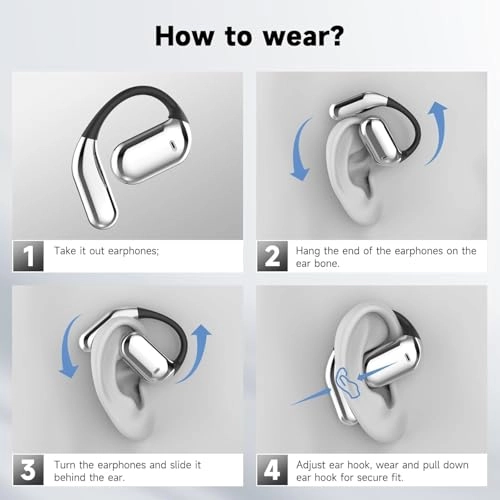 How to wear?

1 Take it out earphones;

2 Hang the end of the earphones on the ear bone.

3 Turn the earphones and slide it behind the ear.

4 Adjust ear hook, wear and pull down ear hook for secure fit.