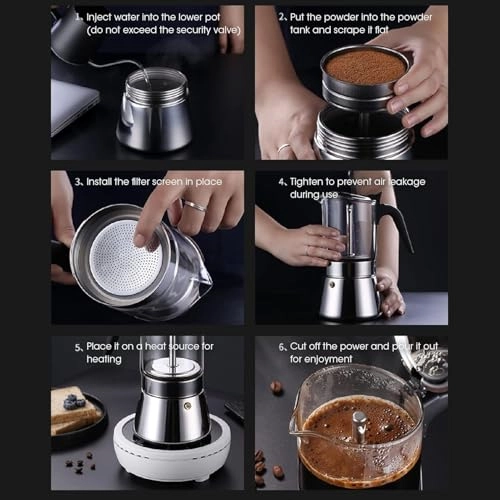 1、Inject water into the lower pot (do not exceed the security valve)

2、Put the powder into the powder tank and scrape it flat

3、Install the filter screen in place

4、Tighten to prevent air leakage during use

5、Place it on a heat source for heating

6、Cut off the power and pour it out for enjoyment