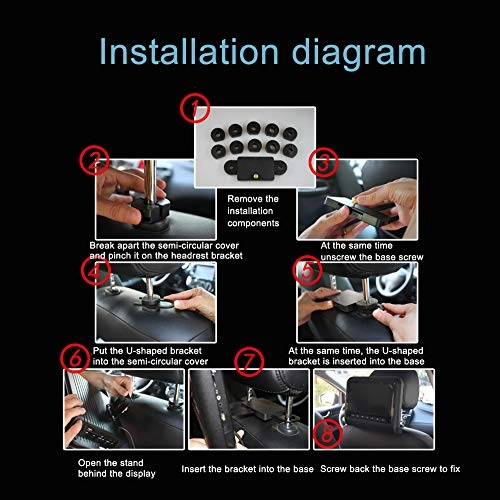 Installation diagram

1

Remove the installation components

2

Break apart the semi-circular cover and pinch it on the headrest bracket

3

At the same time unscrew the base screw

4

Put the U-shaped bracket into the semi-circular cover

5

At the same time, the U-shaped bracket is inserted into the base

6

Open the stand behind the display

7

Insert the bracket into the base

8

Screw back the base screw to fix