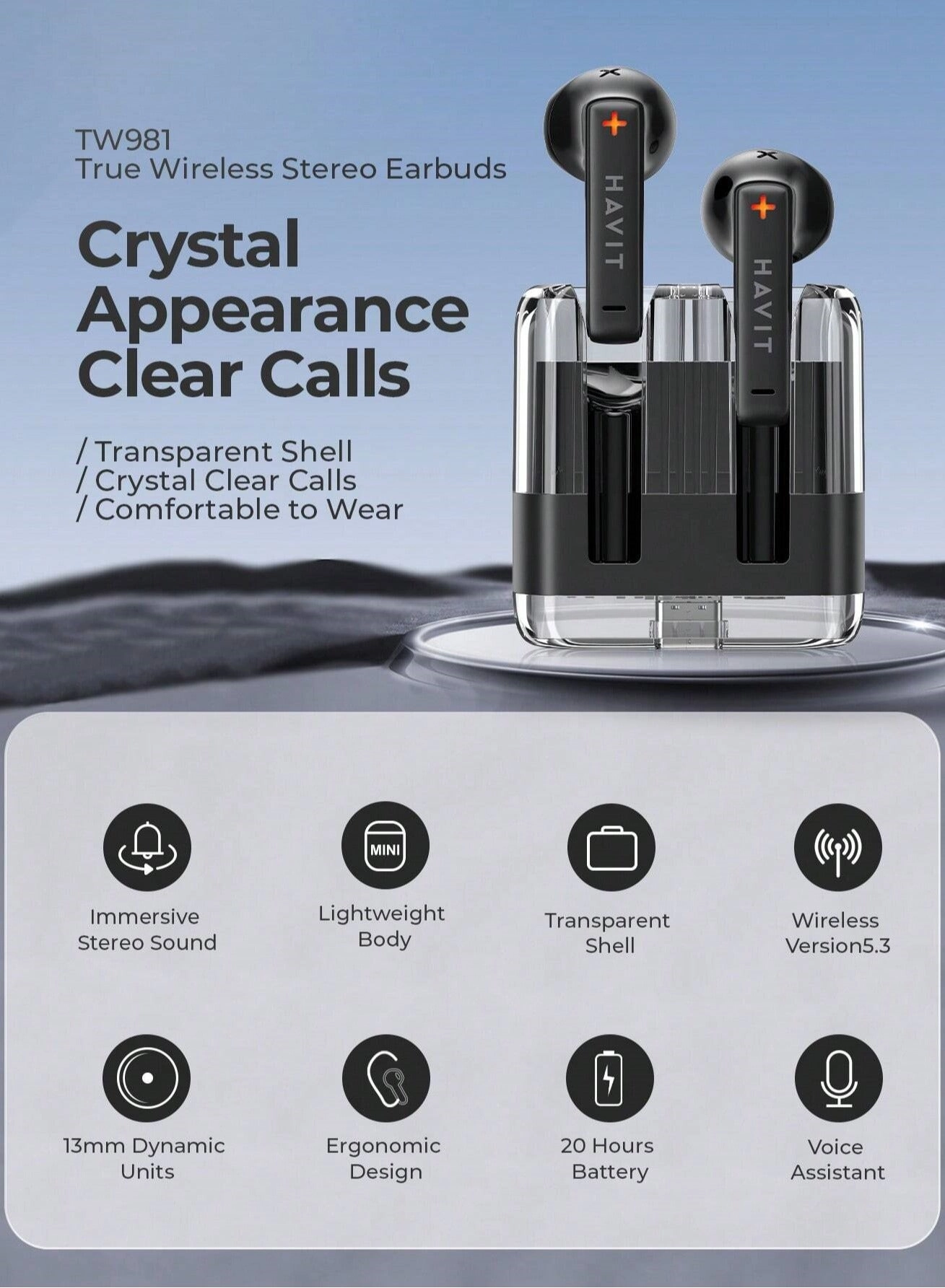 TW981
True Wireless Stereo Earbuds

Crystal Appearance Clear Calls

/ Transparent Shell
/ Crystal Clear Calls
/ Comfortable to Wear

HAVIT

HAVIT

MINI

Immersive Stereo Sound

Lightweight Body

Transparent Shell

Wireless Version5.3

13mm Dynamic Units

Ergonomic Design

20 Hours Battery

Voice Assistant