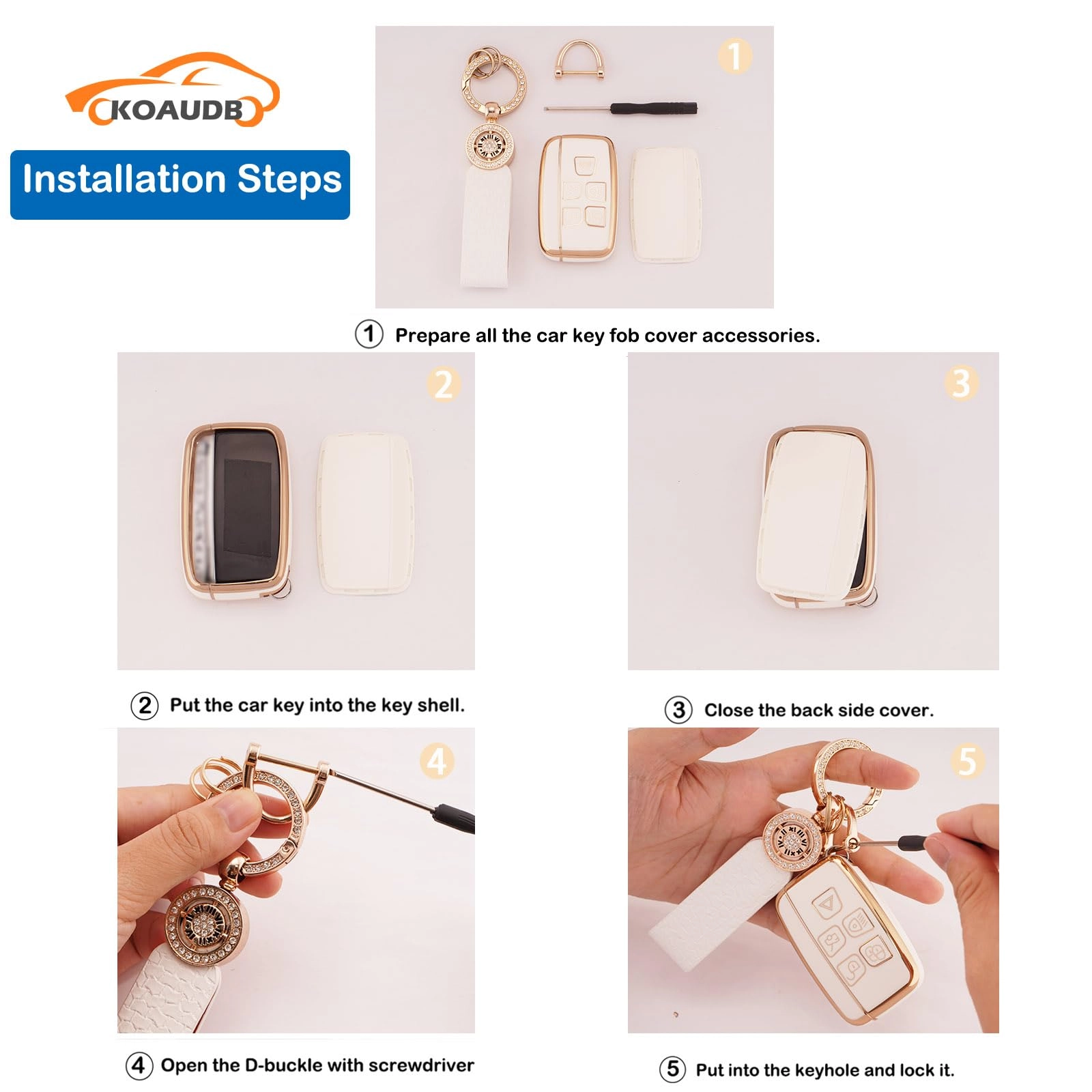 KOAUDB

Installation Steps

1

① Prepare all the car key fob cover accessories.

2

3

② Put the car key into the key shell.

③ Close the back side cover.

4

5

④ Open the D-buckle with screwdriver

⑤ Put into the keyhole and lock it.