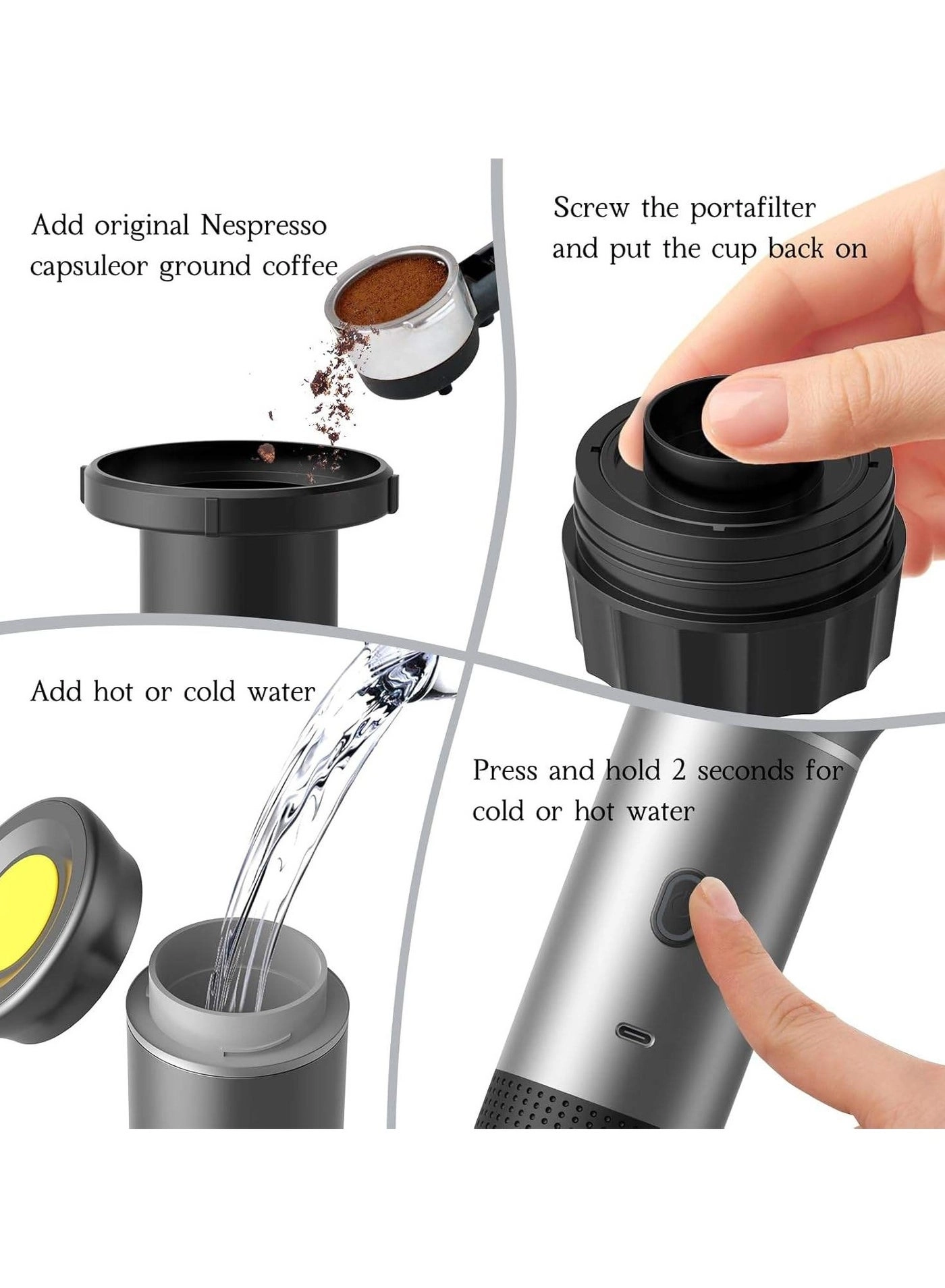 Add original Nespresso capsuleor ground coffee

Screw the portafilter and put the cup back on

Add hot or cold water

Press and hold 2 seconds for cold or hot water