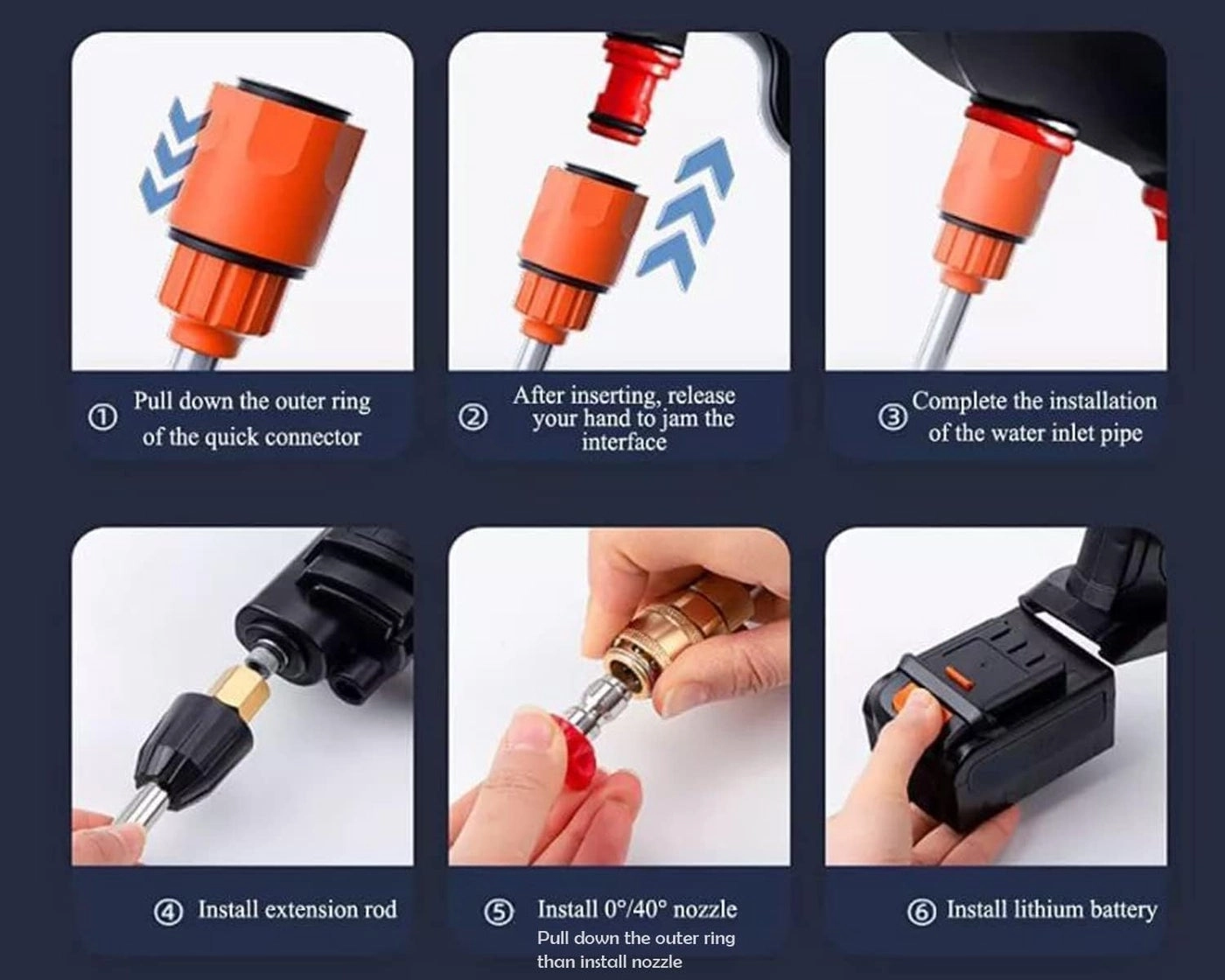 ① Pull down the outer ring of the quick connector

② After inserting, release your hand to jam the interface

③ Complete the installation of the water inlet pipe

④ Install extension rod

⑤ Install 0°/40° nozzle
Pull down the outer ring than install nozzle

⑥ Install lithium battery