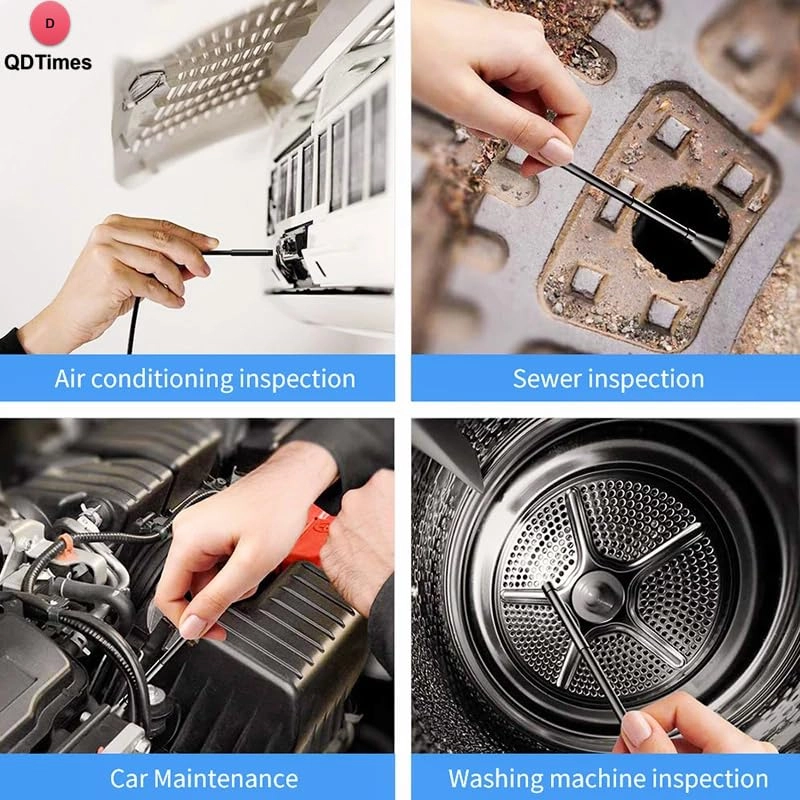 D
QDTimes

Air conditioning inspection

Sewer inspection

Car Maintenance

Washing machine inspection