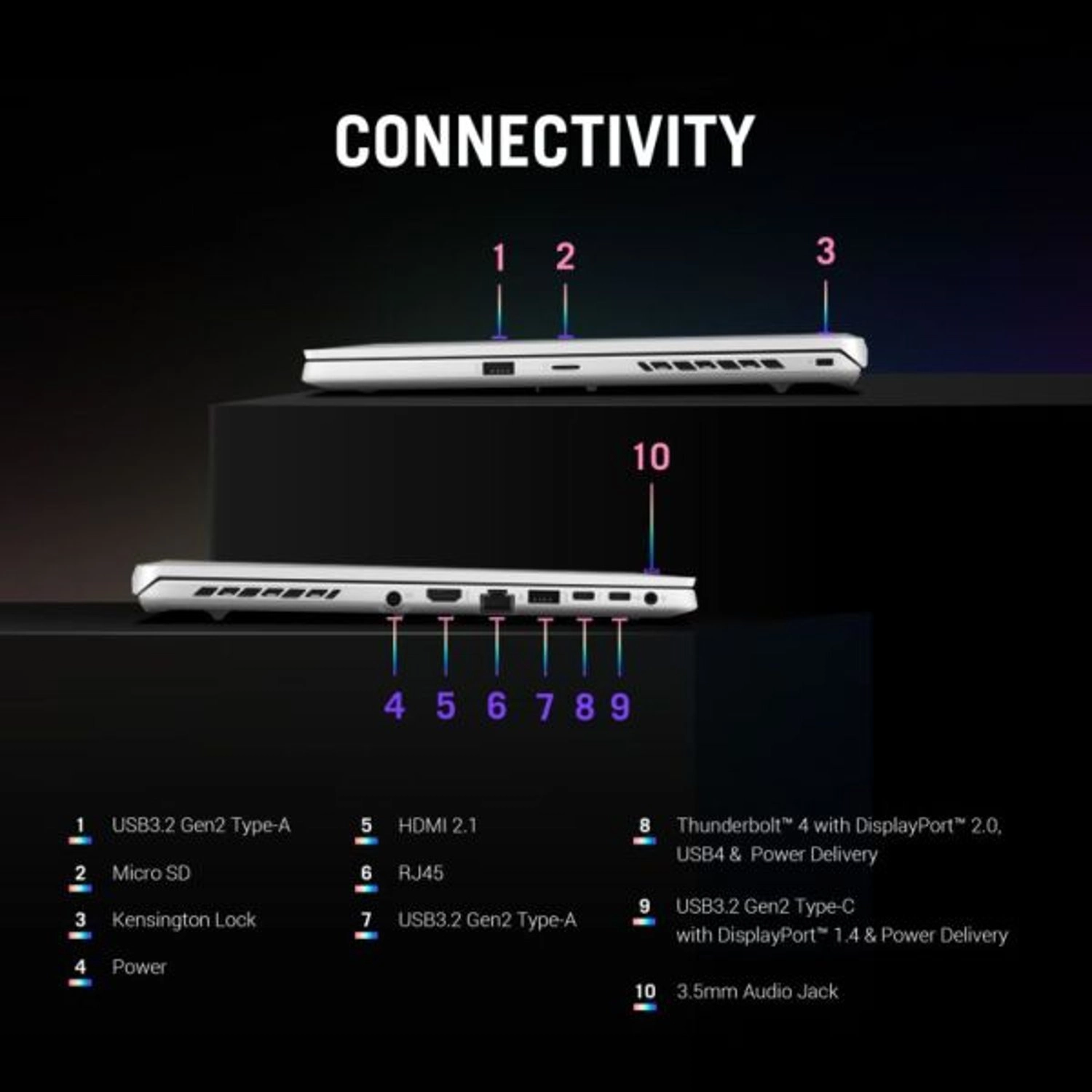 CONNECTIVITY

1 2 3

10

4 5 6 7 8 9

1 USB3.2 Gen2 Type-A

2 Micro SD

3 Kensington Lock

4 Power

5 HDMI 2.1

6 RJ45

7 USB3.2 Gen2 Type-A

8 Thunderbolt™ 4 with DisplayPort™ 2.0, USB4 & Power Delivery

9 USB3.2 Gen2 Type-C with DisplayPort™ 1.4 & Power Delivery

10 3.5mm Audio Jack