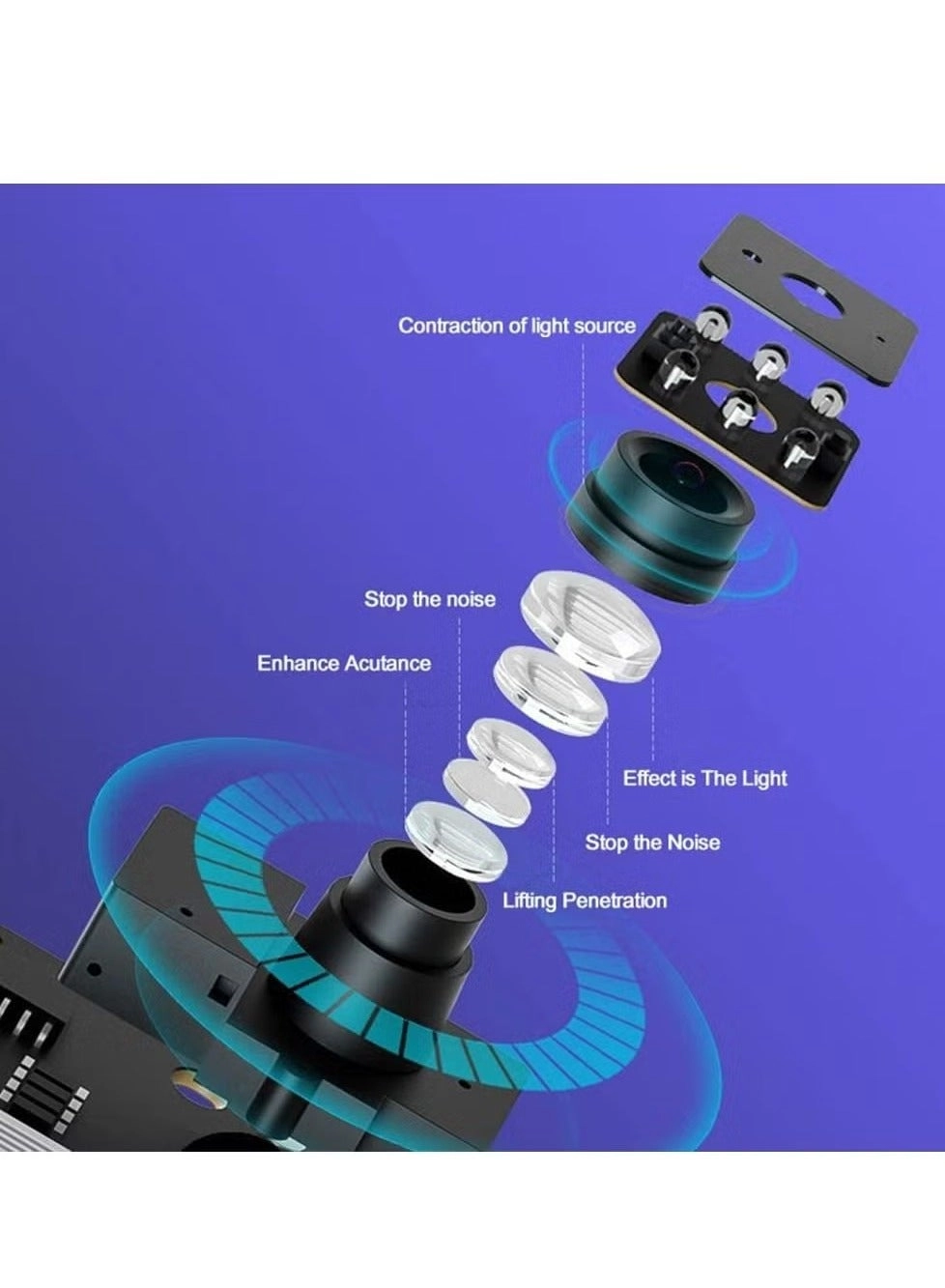 Contraction of light source

Stop the noise

Enhance Acutance

Effect is The Light

Stop the Noise

Lifting Penetration