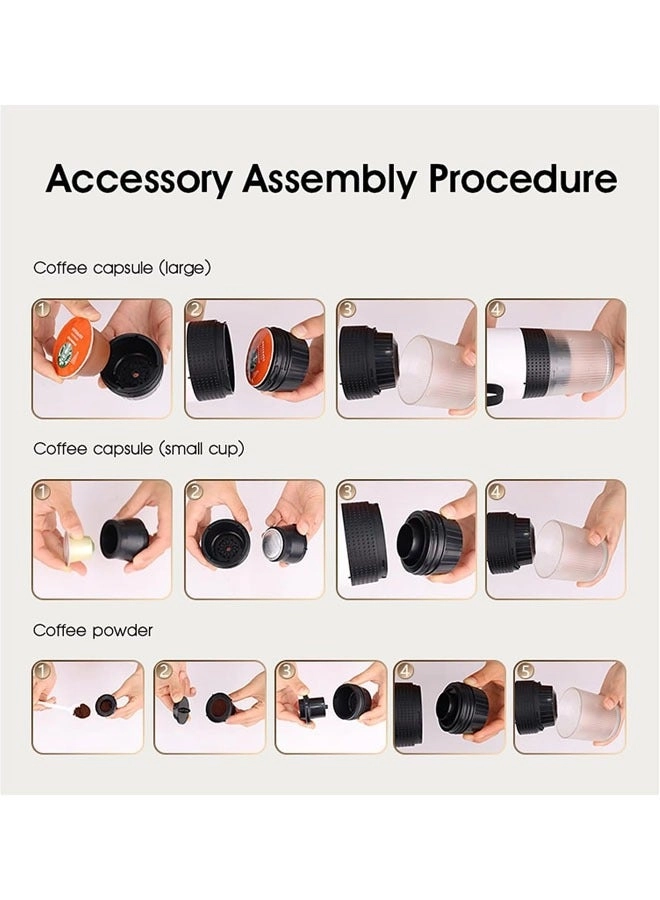 Accessory Assembly Procedure

Coffee capsule (large)

1

2

3

4

Coffee capsule (small cup)

1

2

3

4

Coffee powder

1

2

3

4

5