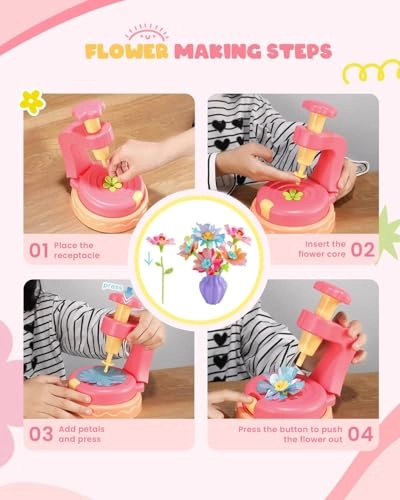 FLOWER MAKING STEPS

01 Place the receptacle

Insert the flower core 02

press

03 Add petals and press

Press the button to push the flower out 04