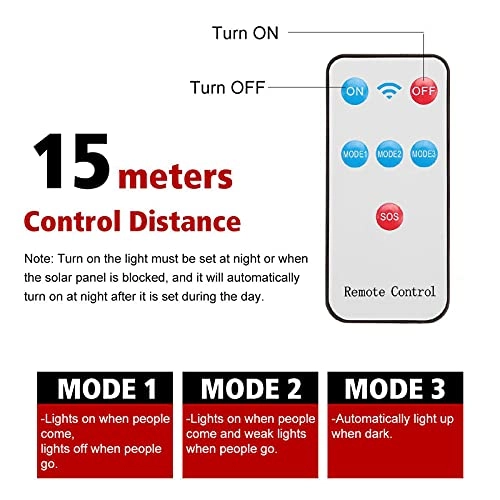 Turn ON

Turn OFF

ON

OFF

MODE1 MODE2 MODE3

SOS

Remote Control

15 meters

Control Distance

Note: Turn on the light must be set at night or when the solar panel is blocked, and it will automatically turn on at night after it is set during the day.

MODE 1

-Lights on when people come,
lights off when people go.

MODE 2

-Lights on when people come and weak lights when people go.

MODE 3

-Automatically light up when dark.