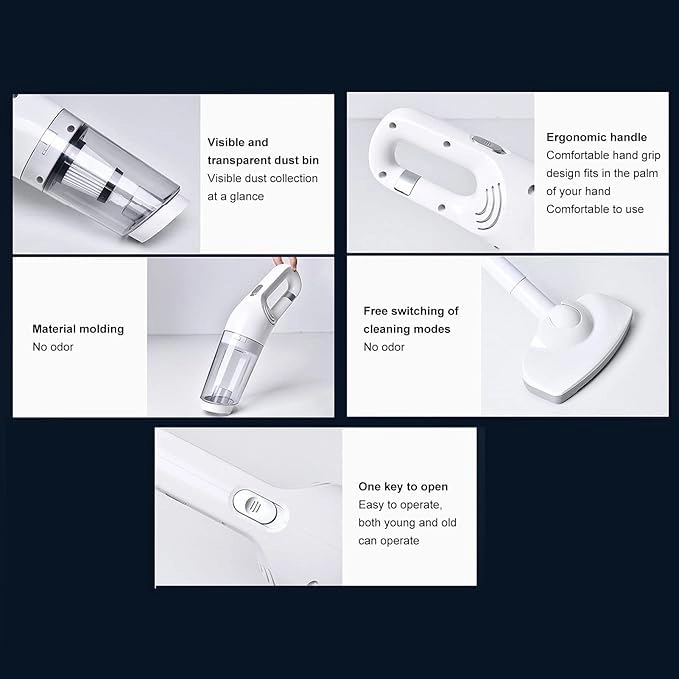 Visible and transparent dust bin
Visible dust collection at a glance

Ergonomic handle
Comfortable hand grip design fits in the palm of your hand
Comfortable to use

Material molding
No odor

Free switching of cleaning modes
No odor

One key to open
Easy to operate, both young and old can operate