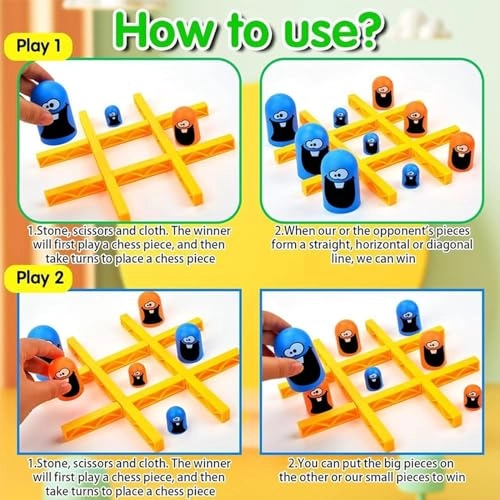 How to use?

Play 1

1.Stone, scissors and cloth. The winner will first play a chess piece, and then take turns to place a chess piece

2.When our or the opponent's pieces form a straight, horizontal or diagonal line, we can win

Play 2

1.Stone, scissors and cloth. The winner will first play a chess piece, and then take turns to place a chess piece

2.You can put the big pieces on the other or our small pieces to win