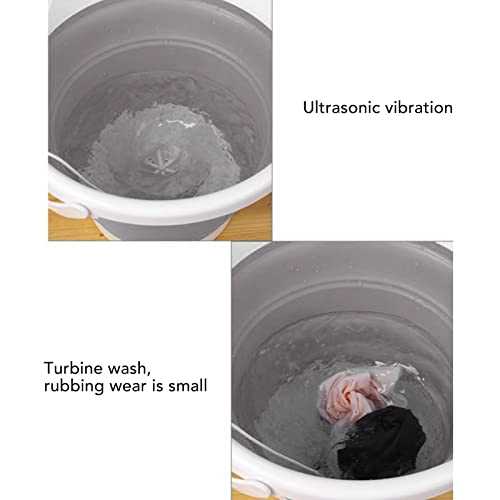 Ultrasonic vibration

Turbine wash, rubbing wear is small