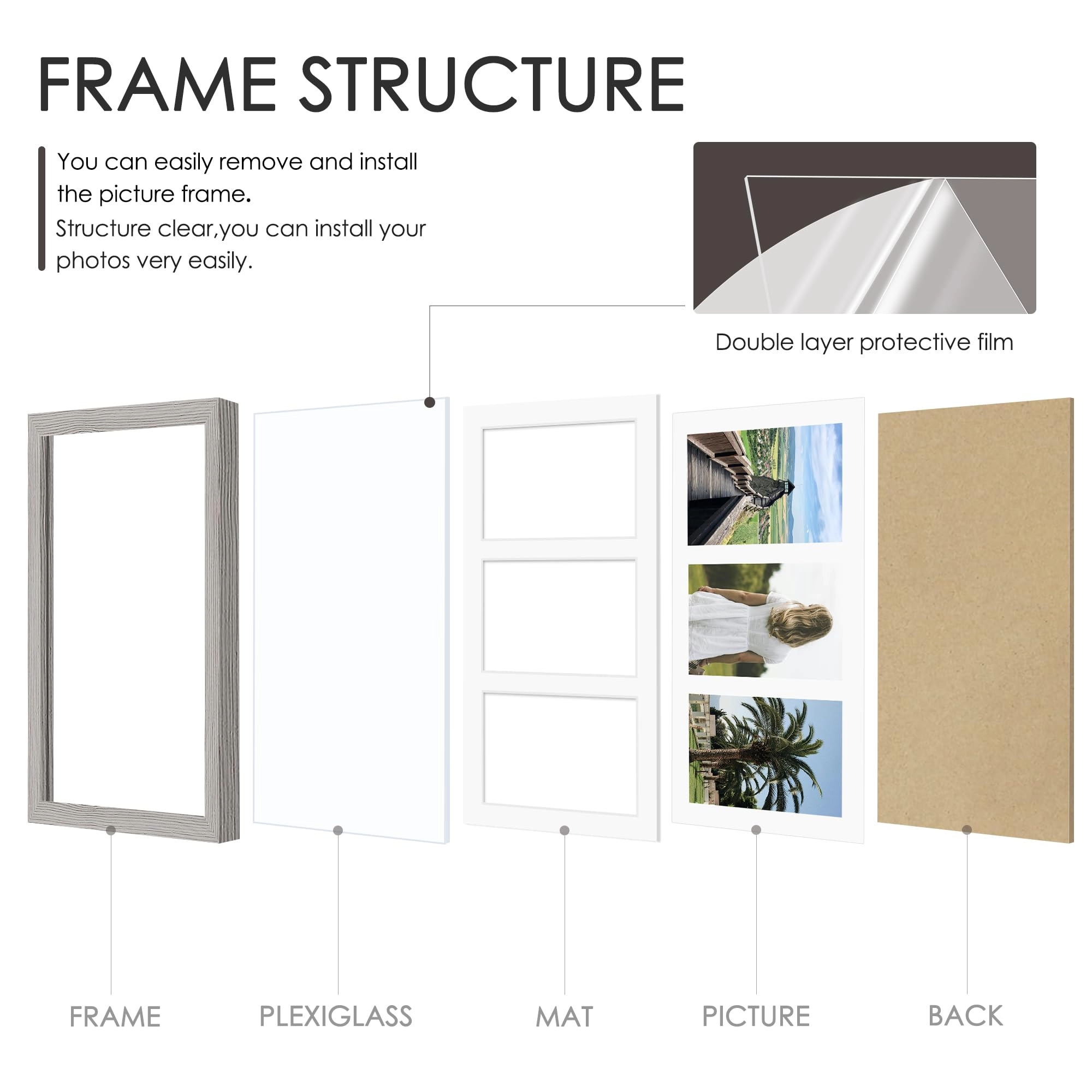 FRAME STRUCTURE

You can easily remove and install the picture frame.
Structure clear,you can install your photos very easily.

Double layer protective film

FRAME

PLEXIGLASS

MAT

PICTURE

BACK