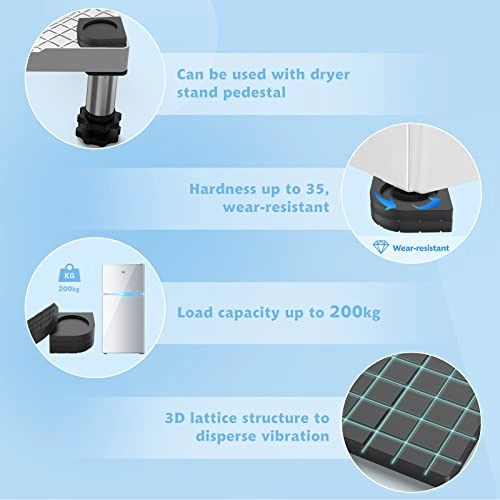 Can be used with dryer stand pedestal

Hardness up to 35, wear-resistant

Wear-resistant

KG
200kg

Load capacity up to 200kg

3D lattice structure to disperse vibration