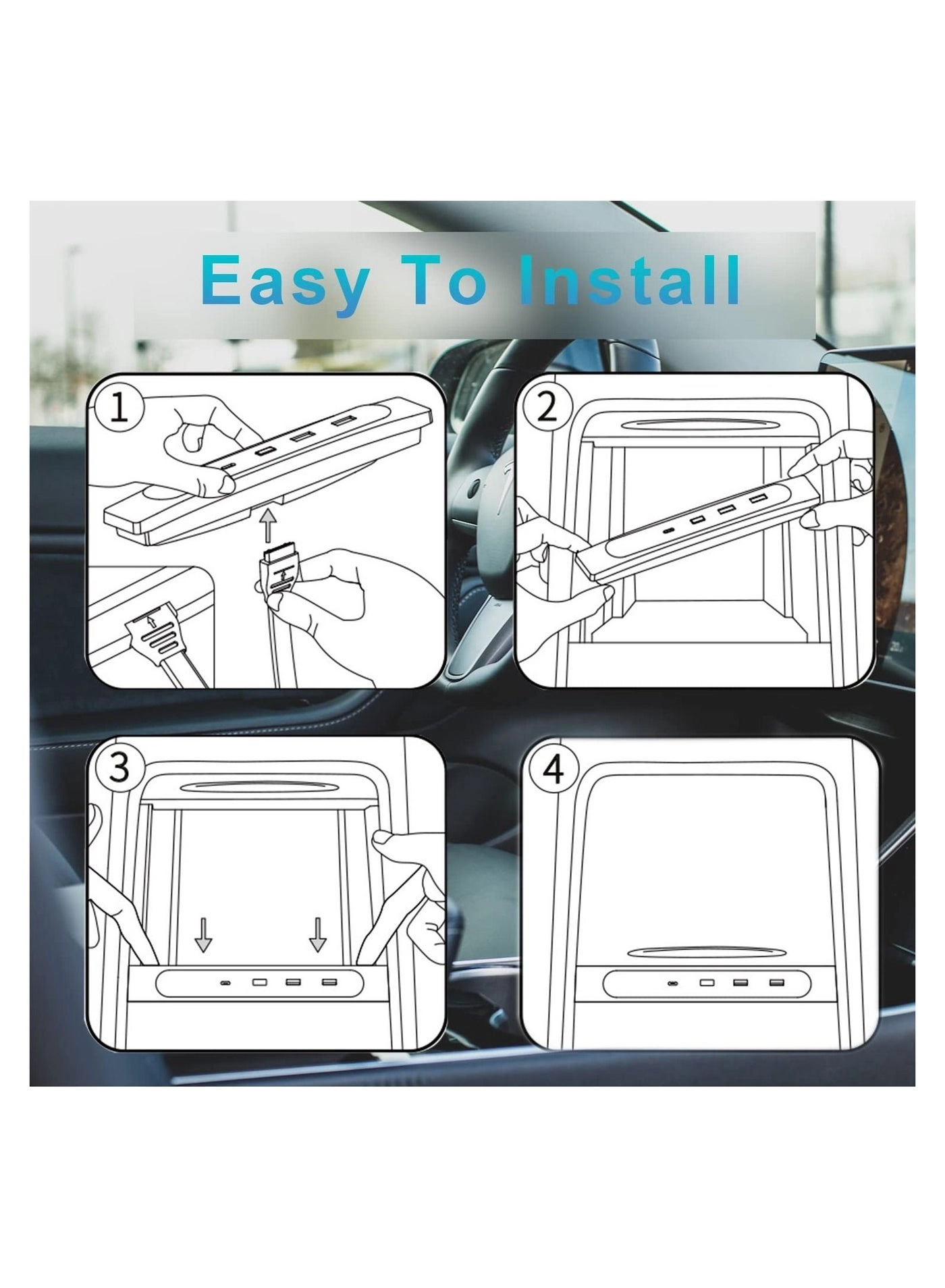 Easy To Install

1

2

3

4