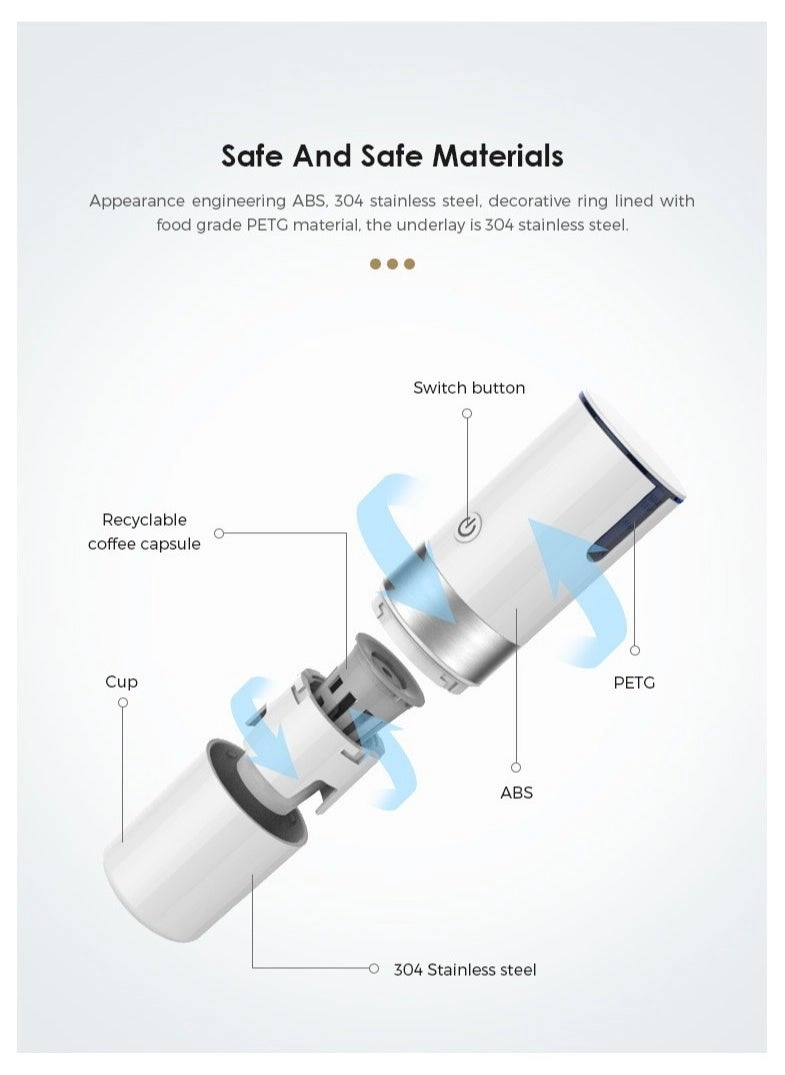 Safe And Safe Materials

Appearance engineering ABS, 304 stainless steel, decorative ring lined with food grade PETG material, the underlay is 304 stainless steel.

Switch button

Recyclable coffee capsule

Cup

PETG

ABS

304 Stainless steel