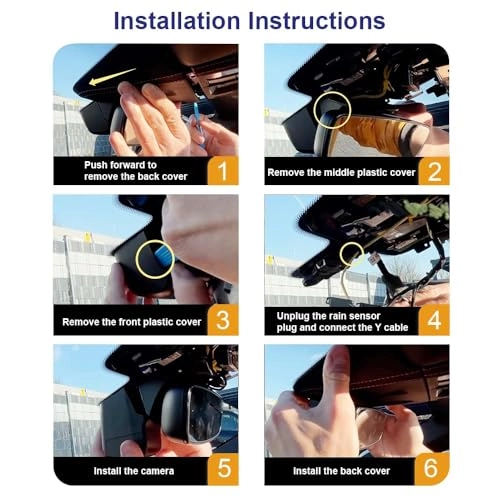 Installation Instructions

Push forward to remove the back cover 1

Remove the middle plastic cover 2

Remove the front plastic cover 3

Unplug the rain sensor plug and connect the Y cable 4

Install the camera 5

Install the back cover 6