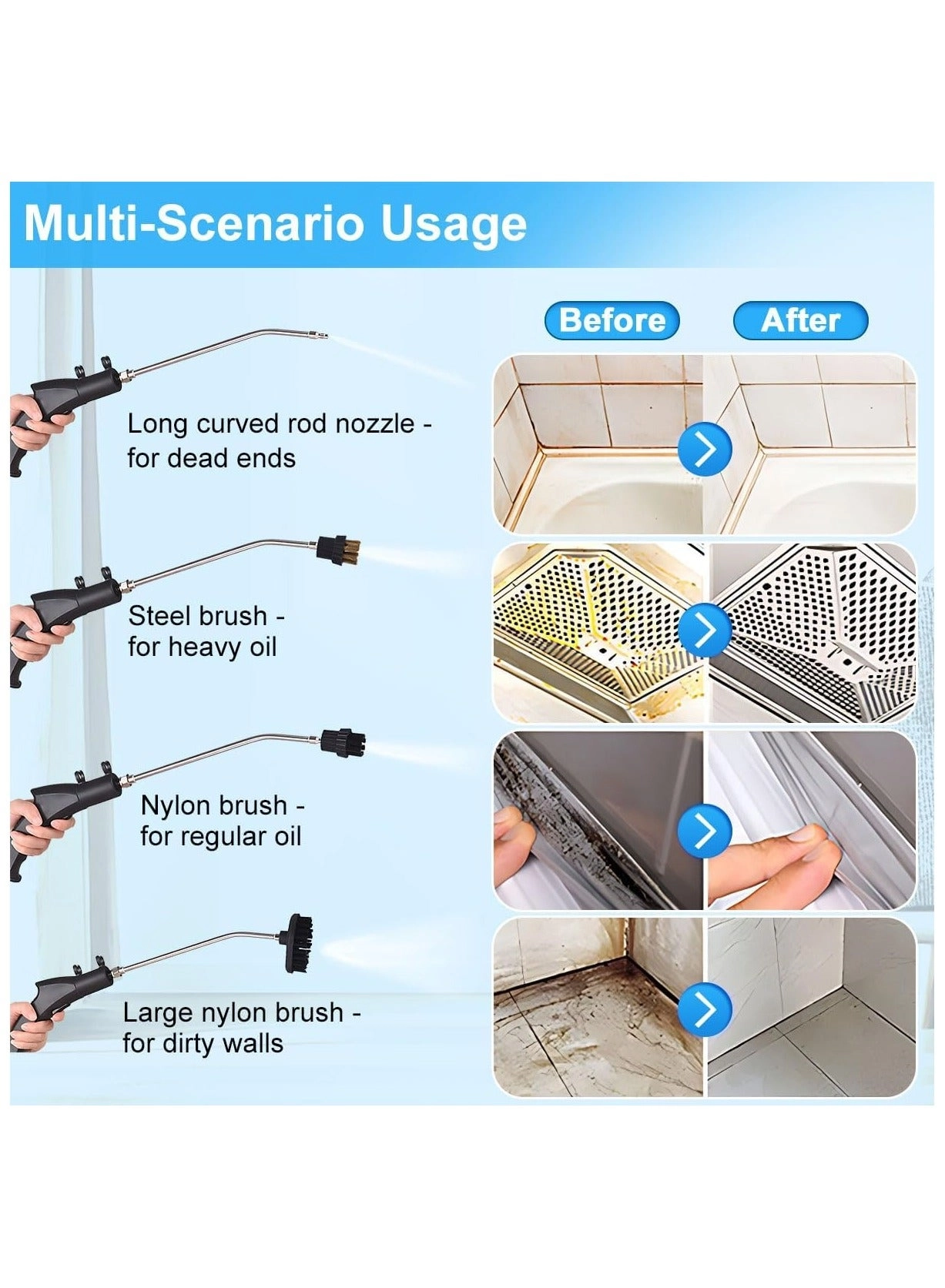 Multi-Scenario Usage

Before

After

Long curved rod nozzle - for dead ends

Steel brush - for heavy oil

Nylon brush - for regular oil

Large nylon brush - for dirty walls